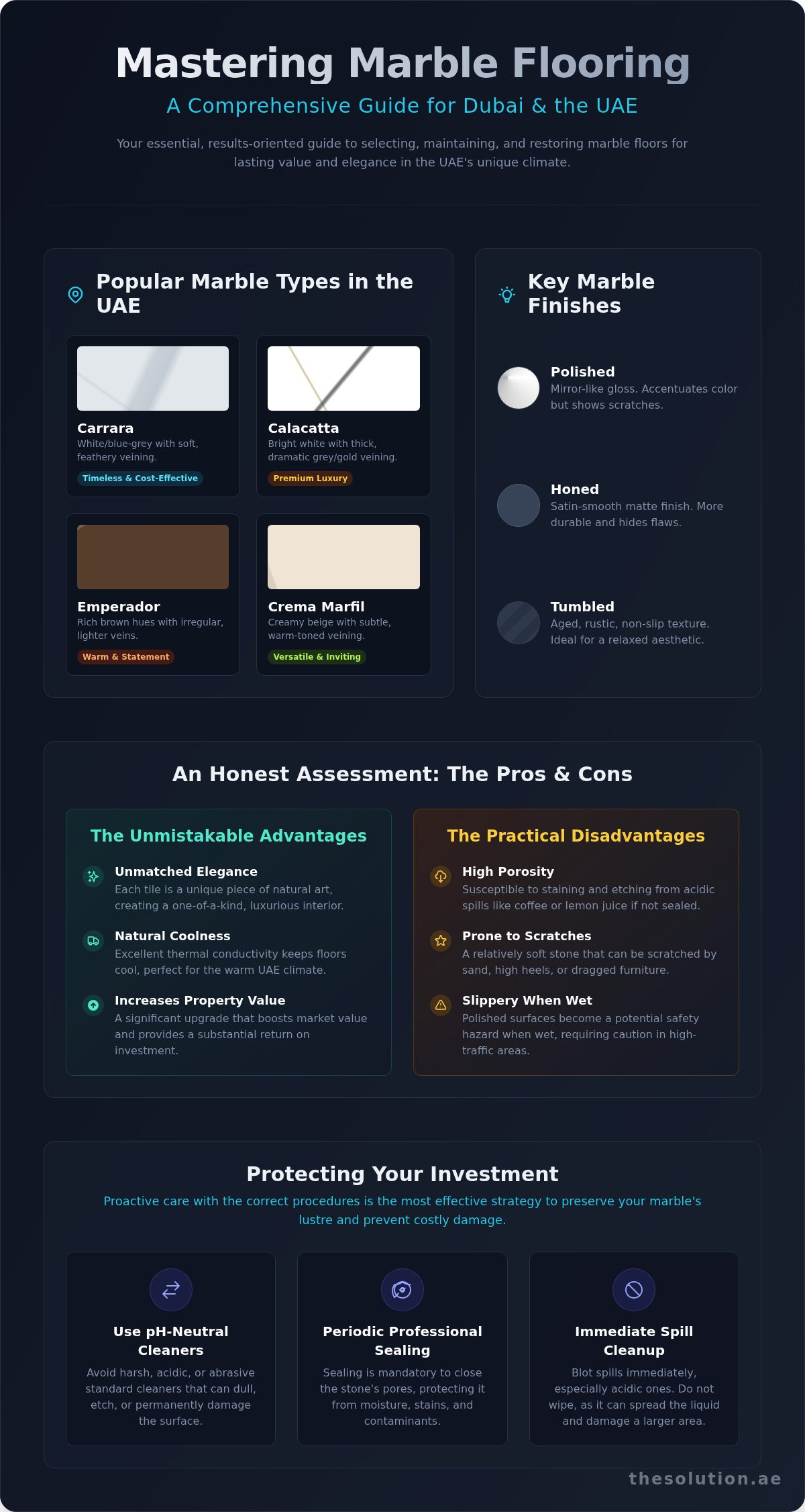 Mastering Marble Flooring

A Comprehensive Guide for Dubai & the UAE

Your essential, results-oriented guide to selecting, maintaining, and restoring marble floors for lasting value and elegance in the UAE's unique climate.

Popular Marble Types in the UAE

Carrara
White/blue-grey with soft, feathery veining.
Timeless & Cost-Effective

Calacatta
Bright white with thick, dramatic grey/gold veining.
Premium Luxury

Emperador
Rich brown hues with irregular, lighter veins.
Warm & Statement

Crema Marfil
Creamy beige with subtle, warm-toned veining.
Versatile & Inviting

Key Marble Finishes

Polished
Mirror-like gloss. Accentuates color but shows scratches.

Honed
Satin-smooth matte finish. More durable and hides flaws.

Tumbled
Aged, rustic, non-slip texture. Ideal for a relaxed aesthetic.

An Honest Assessment: The Pros & Cons

The Unmistakable Advantages

Unmatched Elegance
Each tile is a unique piece of natural art, creating a one-of-a-kind, luxurious interior.

Natural Coolness
Excellent thermal conductivity keeps floors cool, perfect for the warm UAE climate.

Increases Property Value
A significant upgrade that boosts market value and provides a substantial return on investment.

The Practical Disadvantages

High Porosity
Susceptible to staining and etching from acidic spills like coffee or lemon juice if not sealed.

Prone to Scratches
A relatively soft stone that can be scratched by sand, high heels, or dragged furniture.

Slippery When Wet
Polished surfaces become a potential safety hazard when wet, requiring caution in high-traffic areas.

Protecting Your Investment

Proactive care with the correct procedures is the most effective strategy to preserve your marble's lustre and prevent costly damage.

Use pH-Neutral Cleaners
Avoid harsh, acidic, or abrasive standard cleaners that can dull, etch, or permanently damage the surface.

Periodic Professional Sealing
Sealing is mandatory to close the stone's pores, protecting it from moisture, stains, and contaminants.

Immediate Spill Cleanup
Blot spills immediately, especially acidic ones. Do not wipe, as it can spread the liquid and damage a larger area.

thesolution.ae