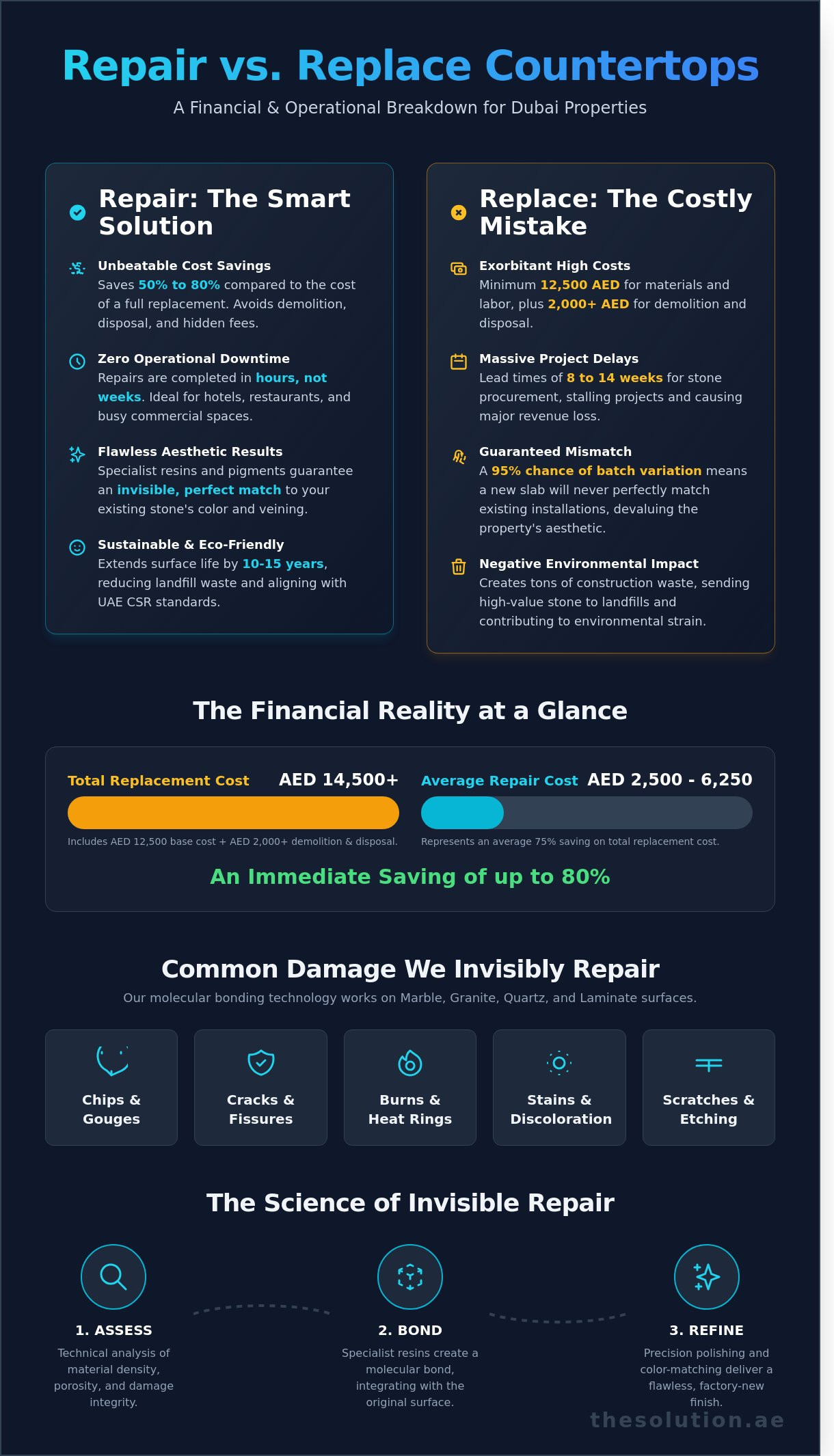 Repair vs. Replace Countertops

A Financial & Operational Breakdown for Dubai Properties

Repair: The Smart Solution

Unbeatable Cost Savings
Saves 50% to 80% compared to the cost of a full replacement. Avoids demolition, disposal, and hidden fees.

Zero Operational Downtime
Repairs are completed in hours, not weeks. Ideal for hotels, restaurants, and busy commercial spaces.

Flawless Aesthetic Results
Specialist resins and pigments guarantee an invisible, perfect match to your existing stone's color and veining.

Sustainable & Eco-Friendly
Extends surface life by 10-15 years, reducing landfill waste and aligning with UAE CSR standards.

Replace: The Costly Mistake

Exorbitant High Costs
Minimum 12,500 AED for materials and labor, plus 2,000+ AED for demolition and disposal.

Massive Project Delays
Lead times of 8 to 14 weeks for stone procurement, stalling projects and causing major revenue loss.

Guaranteed Mismatch
A 95% chance of batch variation means a new slab will never perfectly match existing installations, devaluing the property's aesthetic.

Negative Environmental Impact
Creates tons of construction waste, sending high-value stone to landfills and contributing to environmental strain.

The Financial Reality at a Glance

Total Replacement Cost AED 14,500+

Includes AED 12,500 base cost + AED 2,000+ demolition & disposal.

Average Repair Cost AED 2,500 - 6,250

Represents an average 75% saving on total replacement cost.

An Immediate Saving of up to 80%

Common Damage We Invisibly Repair

Our molecular bonding technology works on Marble, Granite, Quartz, and Laminate surfaces.

Chips & Gouges

Cracks & Fissures

Burns & Heat Rings

Stains & Discoloration

Scratches & Etching

The Science of Invisible Repair

1. ASSESS
Technical analysis of material density, porosity, and damage integrity.

2. BOND
Specialist resins create a molecular bond, integrating with the original surface.

3. REFINE
Precision polishing and color-matching deliver a flawless, factory-new finish.

thesolution.ae