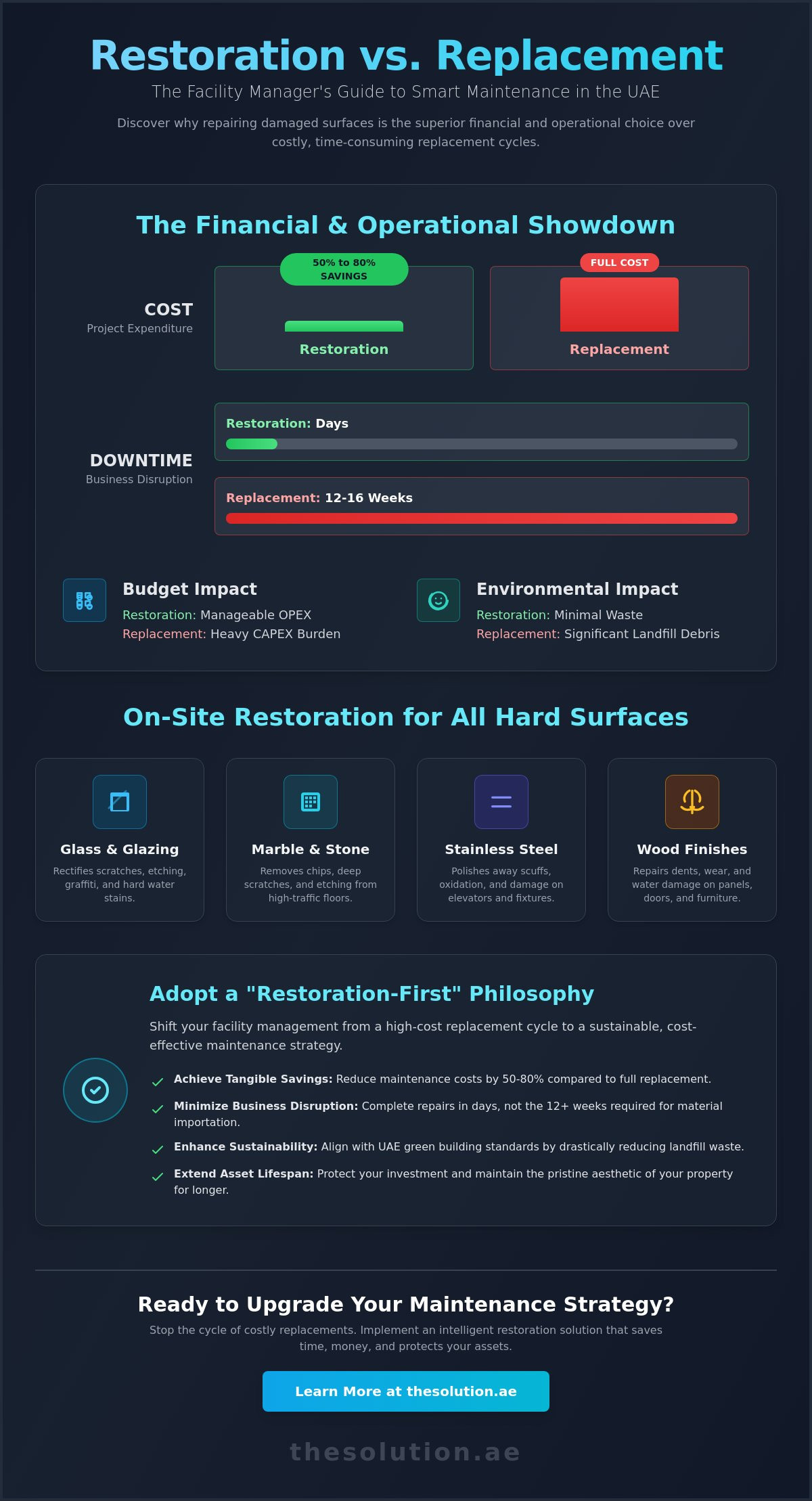 Restoration vs. Replacement

The Facility Manager's Guide to Smart Maintenance in the UAE

Discover why repairing damaged surfaces is the superior financial and operational choice over costly, time-consuming replacement cycles.

The Financial & Operational Showdown

COST
Project Expenditure

50% to 80% SAVINGS

Restoration

FULL COST

Replacement

DOWNTIME
Business Disruption

Restoration: Days

Replacement: 12-16 Weeks

Budget Impact
Restoration: Manageable OPEX
Replacement: Heavy CAPEX Burden

Environmental Impact
Restoration: Minimal Waste
Replacement: Significant Landfill Debris

On-Site Restoration for All Hard Surfaces

Glass & Glazing
Rectifies scratches, etching, graffiti, and hard water stains.

Marble & Stone
Removes chips, deep scratches, and etching from high-traffic floors.

Stainless Steel
Polishes away scuffs, oxidation, and damage on elevators and fixtures.

Wood Finishes
Repairs dents, wear, and water damage on panels, doors, and furniture.

Adopt a "Restoration-First" Philosophy

Shift your facility management from a high-cost replacement cycle to a sustainable, cost-effective maintenance strategy.

Achieve Tangible Savings: Reduce maintenance costs by 50-80% compared to full replacement.

Minimize Business Disruption: Complete repairs in days, not the 12+ weeks required for material importation.

Enhance Sustainability: Align with UAE green building standards by drastically reducing landfill waste.

Extend Asset Lifespan: Protect your investment and maintain the pristine aesthetic of your property for longer.

Ready to Upgrade Your Maintenance Strategy?

Stop the cycle of costly replacements. Implement an intelligent restoration solution that saves time, money, and protects your assets.

Learn More at thesolution.ae

thesolution.ae