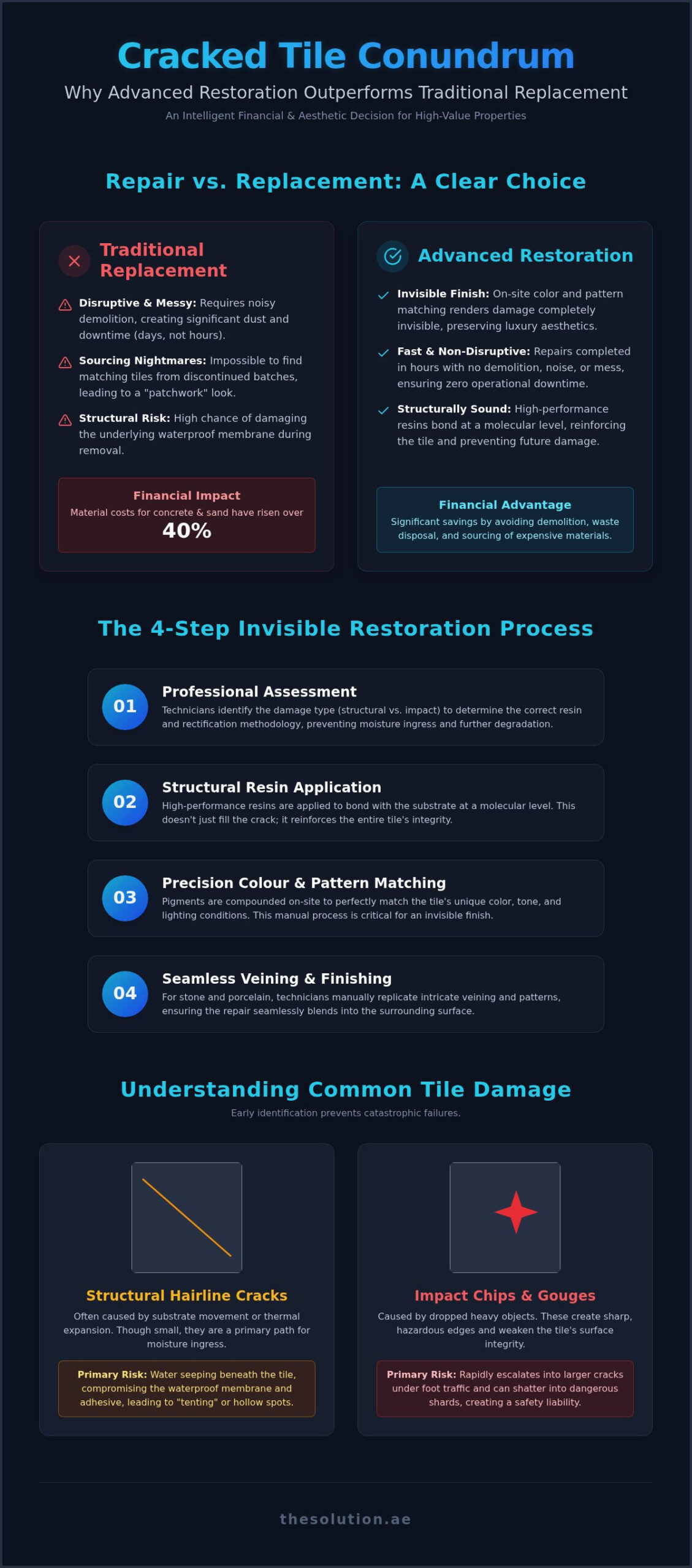 Cracked Tile Conundrum

Why Advanced Restoration Outperforms Traditional Replacement

An Intelligent Financial & Aesthetic Decision for High-Value Properties

Repair vs. Replacement: A Clear Choice

Traditional Replacement

Disruptive & Messy: Requires noisy demolition, creating significant dust and downtime (days, not hours).

Sourcing Nightmares: Impossible to find matching tiles from discontinued batches, leading to a "patchwork" look.

Structural Risk: High chance of damaging the underlying waterproof membrane during removal.

Financial Impact
Material costs for concrete & sand have risen over
40%

Advanced Restoration

✓ Invisible Finish: On-site color and pattern matching renders damage completely invisible, preserving luxury aesthetics.

✓ Fast & Non-Disruptive: Repairs completed in hours with no demolition, noise, or mess, ensuring zero operational downtime.

✓ Structurally Sound: High-performance resins bond at a molecular level, reinforcing the tile and preventing future damage.

Financial Advantage
Significant savings by avoiding demolition, waste disposal, and sourcing of expensive materials.

The 4-Step Invisible Restoration Process

01
Professional Assessment
Technicians identify the damage type (structural vs. impact) to determine the correct resin and rectification methodology, preventing moisture ingress and further degradation.

02
Structural Resin Application
High-performance resins are applied to bond with the substrate at a molecular level. This doesn't just fill the crack; it reinforces the entire tile's integrity.

03
Precision Colour & Pattern Matching
Pigments are compounded on-site to perfectly match the tile's unique color, tone, and lighting conditions. This manual process is critical for an invisible finish.

04
Seamless Veining & Finishing
For stone and porcelain, technicians manually replicate intricate veining and patterns, ensuring the repair seamlessly blends into the surrounding surface.

Understanding Common Tile Damage

Early identification prevents catastrophic failures.

Structural Hairline Cracks

Often caused by substrate movement or thermal expansion. Though small, they are a primary path for moisture ingress.

Primary Risk: Water seeping beneath the tile, compromising the waterproof membrane and adhesive, leading to "tenting" or hollow spots.

Impact Chips & Gouges

Caused by dropped heavy objects. These create sharp, hazardous edges and weaken the tile's surface integrity.

Primary Risk: Rapidly escalates into larger cracks under foot traffic and can shatter into dangerous shards, creating a safety liability.

thesolution.ae