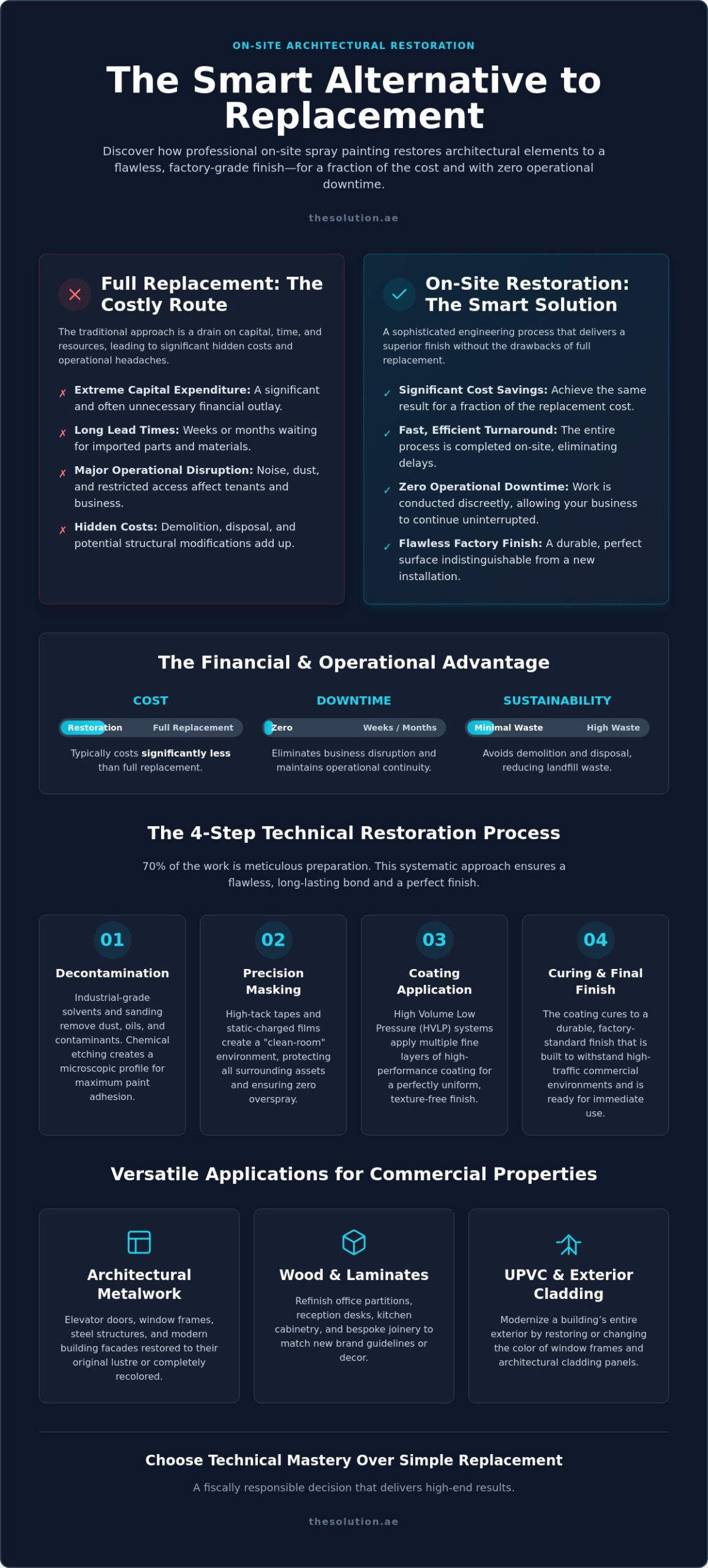 ON-SITE ARCHITECTURAL RESTORATION

The Smart Alternative to Replacement

Discover how professional on-site spray painting restores architectural elements to a flawless, factory-grade finish—for a fraction of the cost and with zero operational downtime.

thesolution.ae

Full Replacement: The Costly Route

The traditional approach is a drain on capital, time, and resources, leading to significant hidden costs and operational headaches.

✗ Extreme Capital Expenditure: A significant and often unnecessary financial outlay.

✗ Long Lead Times: Weeks or months waiting for imported parts and materials.

✗ Major Operational Disruption: Noise, dust, and restricted access affect tenants and business.

✗ Hidden Costs: Demolition, disposal, and potential structural modifications add up.

On-Site Restoration: The Smart Solution

A sophisticated engineering process that delivers a superior finish without the drawbacks of full replacement.

✓ Significant Cost Savings: Achieve the same result for a fraction of the replacement cost.

✓ Fast, Efficient Turnaround: The entire process is completed on-site, eliminating delays.

✓ Zero Operational Downtime: Work is conducted discreetly, allowing your business to continue uninterrupted.

✓ Flawless Factory Finish: A durable, perfect surface indistinguishable from a new installation.

The Financial & Operational Advantage

COST

Restoration Full Replacement

Typically costs significantly less than full replacement.

DOWNTIME

Zero Weeks / Months

Eliminates business disruption and maintains operational continuity.

SUSTAINABILITY

Minimal Waste High Waste

Avoids demolition and disposal, reducing landfill waste.

The 4-Step Technical Restoration Process

70% of the work is meticulous preparation. This systematic approach ensures a flawless, long-lasting bond and a perfect finish.

01
Decontamination
Industrial-grade solvents and sanding remove dust, oils, and contaminants. Chemical etching creates a microscopic profile for maximum paint adhesion.

02
Precision Masking
High-tack tapes and static-charged films create a "clean-room" environment, protecting all surrounding assets and ensuring zero overspray.

03
Coating Application
High Volume Low Pressure (HVLP) systems apply multiple fine layers of high-performance coating for a perfectly uniform, texture-free finish.

04
Curing & Final Finish
The coating cures to a durable, factory-standard finish that is built to withstand high-traffic commercial environments and is ready for immediate use.

Versatile Applications for Commercial Properties

Architectural Metalwork
Elevator doors, window frames, steel structures, and modern building facades restored to their original lustre or completely recolored.

Wood & Laminates
Refinish office partitions, reception desks, kitchen cabinetry, and bespoke joinery to match new brand guidelines or decor.

UPVC & Exterior Cladding
Modernize a building's entire exterior by restoring or changing the color of window frames and architectural cladding panels.

Choose Technical Mastery Over Simple Replacement

A fiscally responsible decision that delivers high-end results.

thesolution.ae