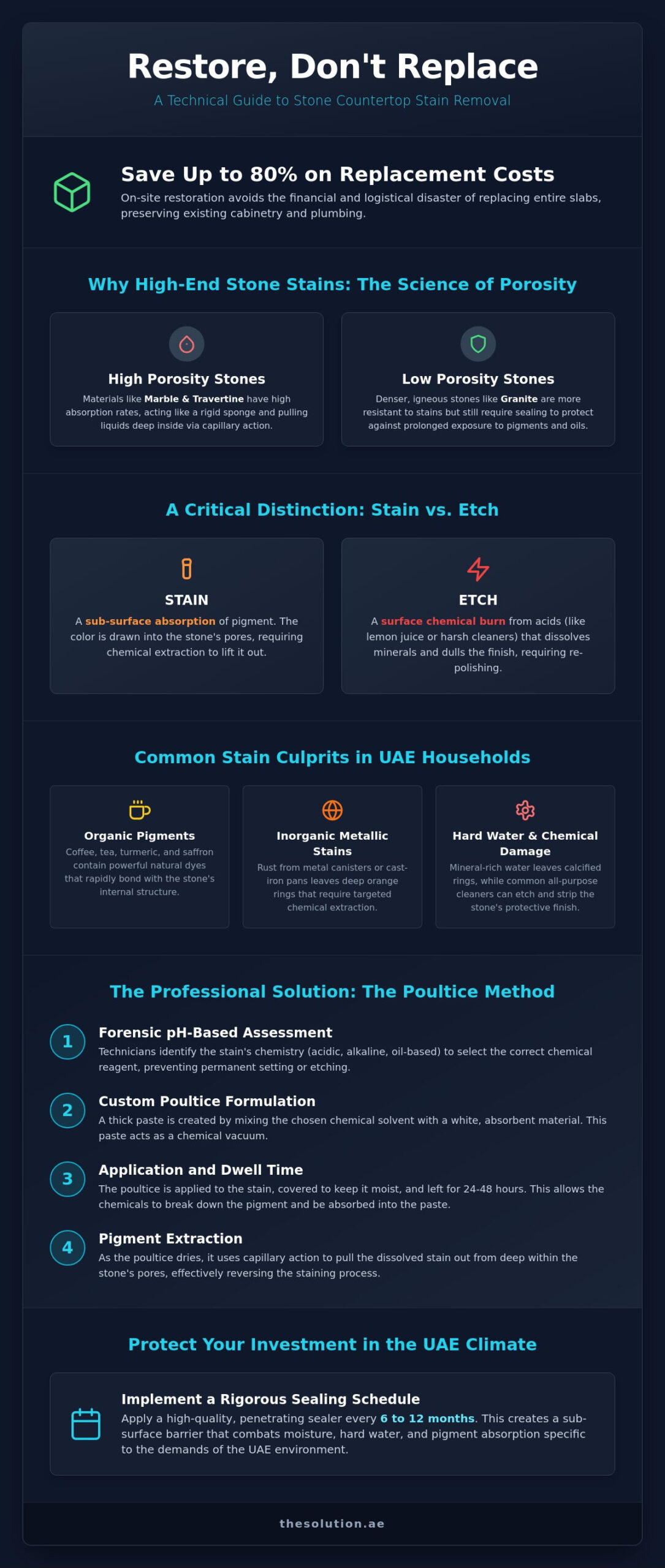 Restore, Don't Replace

A Technical Guide to Stone Countertop Stain Removal

Save Up to 80% on Replacement Costs

On-site restoration avoids the financial and logistical disaster of replacing entire slabs, preserving existing cabinetry and plumbing.

Why High-End Stone Stains: The Science of Porosity

High Porosity Stones

Materials like Marble & Travertine have high absorption rates, acting like a rigid sponge and pulling liquids deep inside via capillary action.

Low Porosity Stones

Denser, igneous stones like Granite are more resistant to stains but still require sealing to protect against prolonged exposure to pigments and oils.

A Critical Distinction: Stain vs. Etch

STAIN

A sub-surface absorption of pigment. The color is drawn into the stone's pores, requiring chemical extraction to lift it out.

ETCH

A surface chemical burn from acids (like lemon juice or harsh cleaners) that dissolves minerals and dulls the finish, requiring re-polishing.

Common Stain Culprits in UAE Households

Organic Pigments

Coffee, tea, turmeric, and saffron contain powerful natural dyes that rapidly bond with the stone's internal structure.

Inorganic Metallic Stains

Rust from metal canisters or cast-iron pans leaves deep orange rings that require targeted chemical extraction.

Hard Water & Chemical Damage

Mineral-rich water leaves calcified rings, while common all-purpose cleaners can etch and strip the stone's protective finish.

The Professional Solution: The Poultice Method

1
Forensic pH-Based Assessment
Technicians identify the stain's chemistry (acidic, alkaline, oil-based) to select the correct chemical reagent, preventing permanent setting or etching.

2
Custom Poultice Formulation
A thick paste is created by mixing the chosen chemical solvent with a white, absorbent material. This paste acts as a chemical vacuum.

3
Application and Dwell Time
The poultice is applied to the stain, covered to keep it moist, and left for 24-48 hours. This allows the chemicals to break down the pigment and be absorbed into the paste.

4
Pigment Extraction
As the poultice dries, it uses capillary action to pull the dissolved stain out from deep within the stone's pores, effectively reversing the staining process.

Protect Your Investment in the UAE Climate

Implement a Rigorous Sealing Schedule

Apply a high-quality, penetrating sealer every 6 to 12 months. This creates a sub-surface barrier that combats moisture, hard water, and pigment absorption specific to the demands of the UAE environment.

thesolution.ae